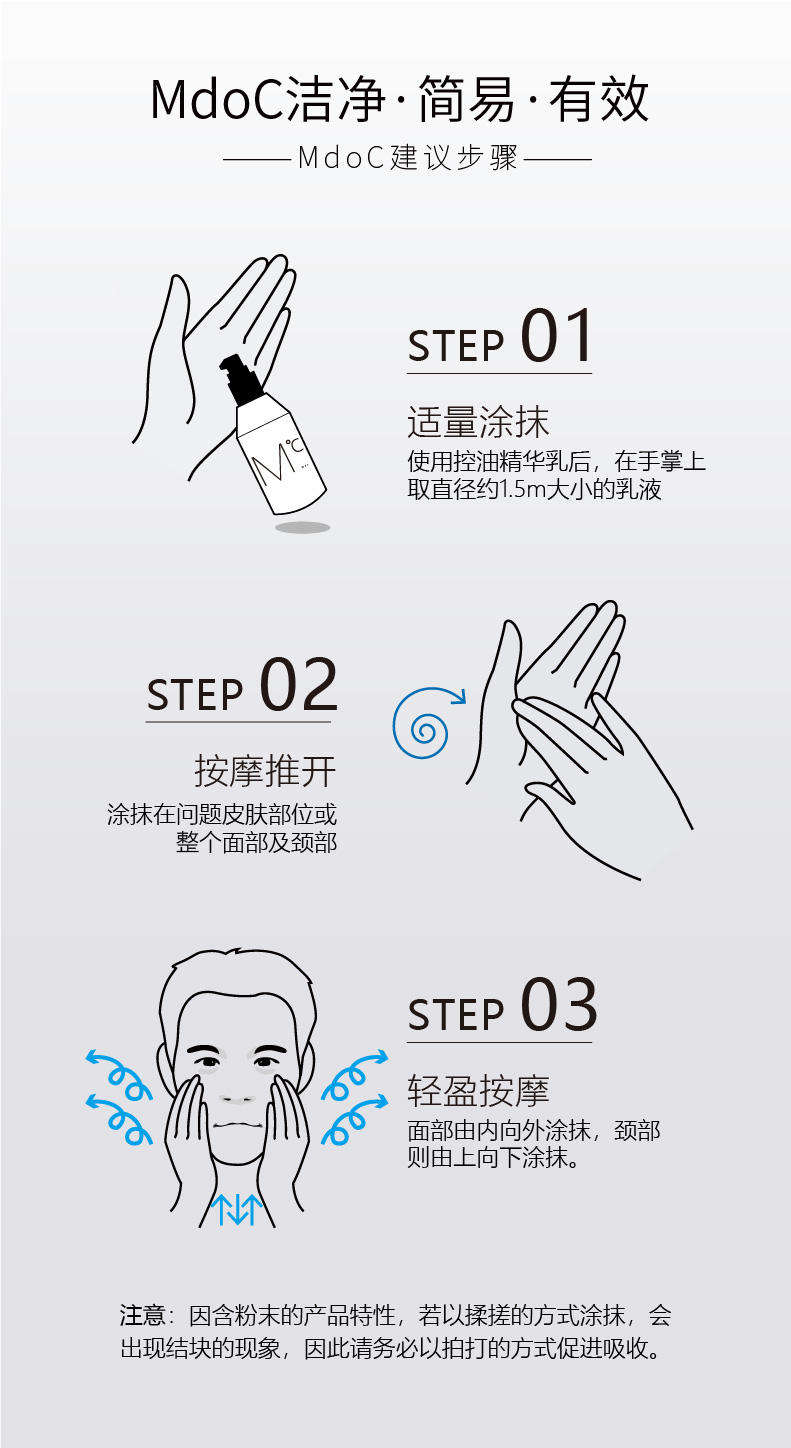 MdoC洁净·简易·有效

——MdoC建议步骤——

M°C

STEP 01

适量涂抹

使用控油精华乳后，在手掌上取直径约1.5m大小的乳液

STEP 02

按摩推开

涂抹在问题皮肤部位或整个面部及颈部

STEP 03

轻盈按摩

面部由内向外涂抹，颈部则由上向下涂抹。

注意：因含粉末的产品特性，若以揉搓的方式涂抹，会出现结块的现象，因此请务必以拍打的方式促进吸收。