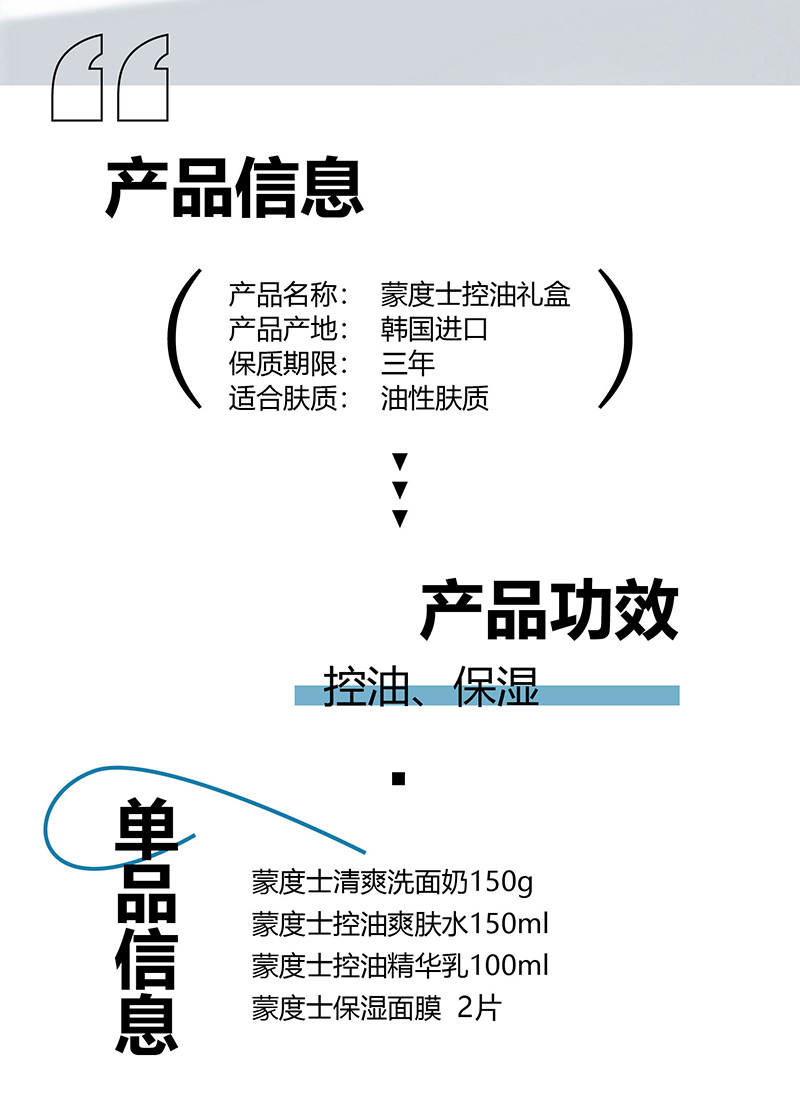 产品信息

产品名称： 蒙度士控油礼盒
产品产地： 韩国进口
保质期限： 三年
适合肤质： 油性肤质

产品功效

控油、保湿

单品信息

蒙度士清爽洗面奶150g
蒙度士控油爽肤水150ml
蒙度士控油精华乳100ml
蒙度士保湿面膜 2片