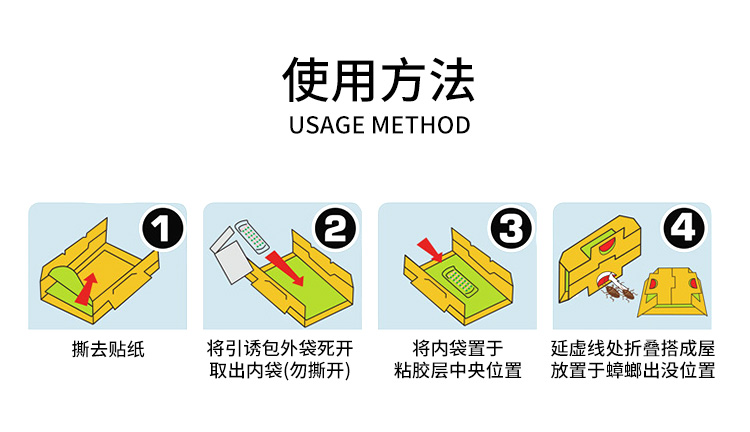 使用方法
USAGE METHOD

1
撕去贴纸

2
将引诱包外袋死开
取出内袋(勿撕开)

3
将内袋置于
粘胶层中央位置

4
延虚线处折叠搭成屋
放置于蟑螂出没位置